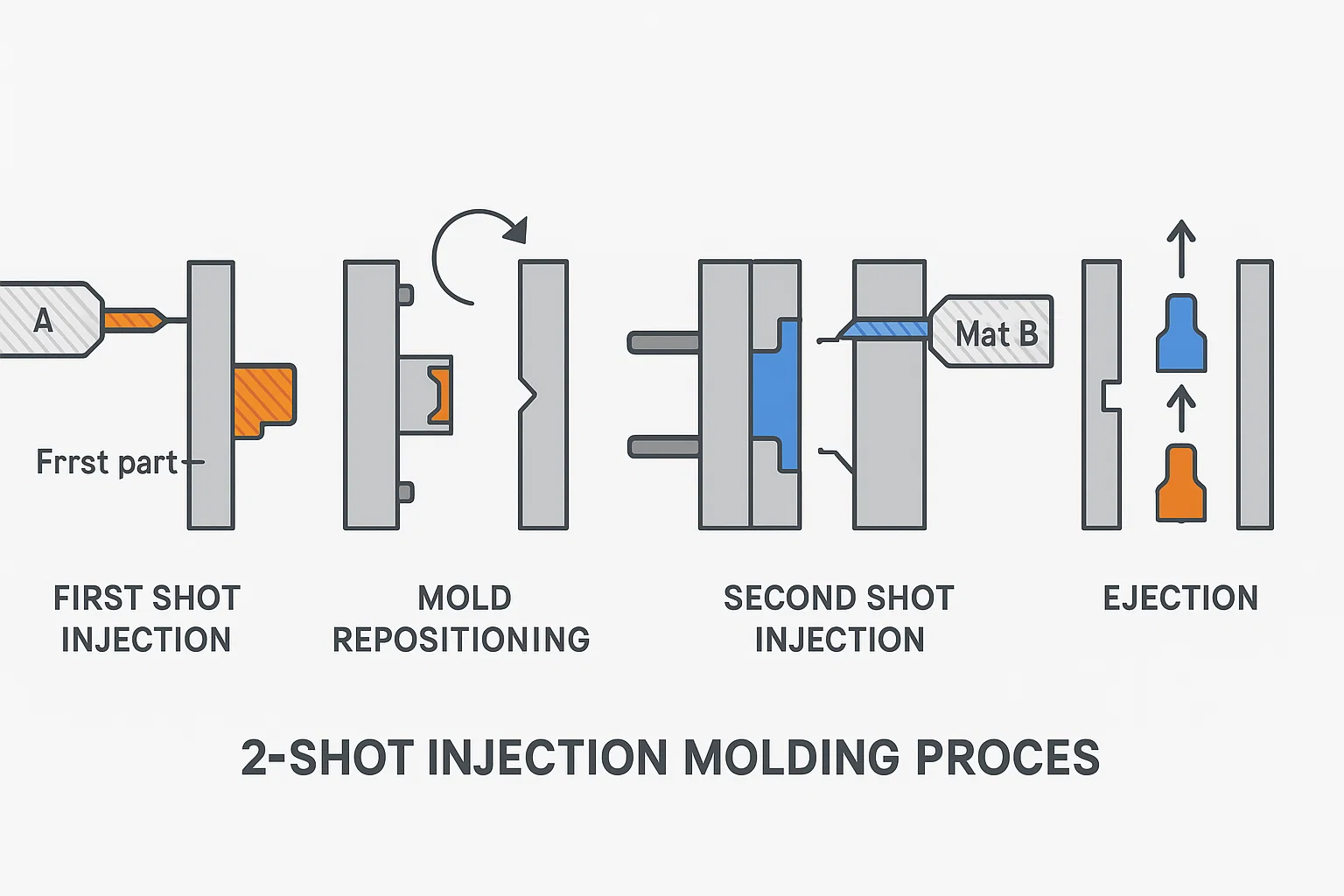 A

Frrst part

Mat B

FIRST SHOT INJECTION

MOLD REPOSITIONING

SECOND SHOT INJECTION

EJECTION

2-SHOT INJECTION MOLDING PROCES