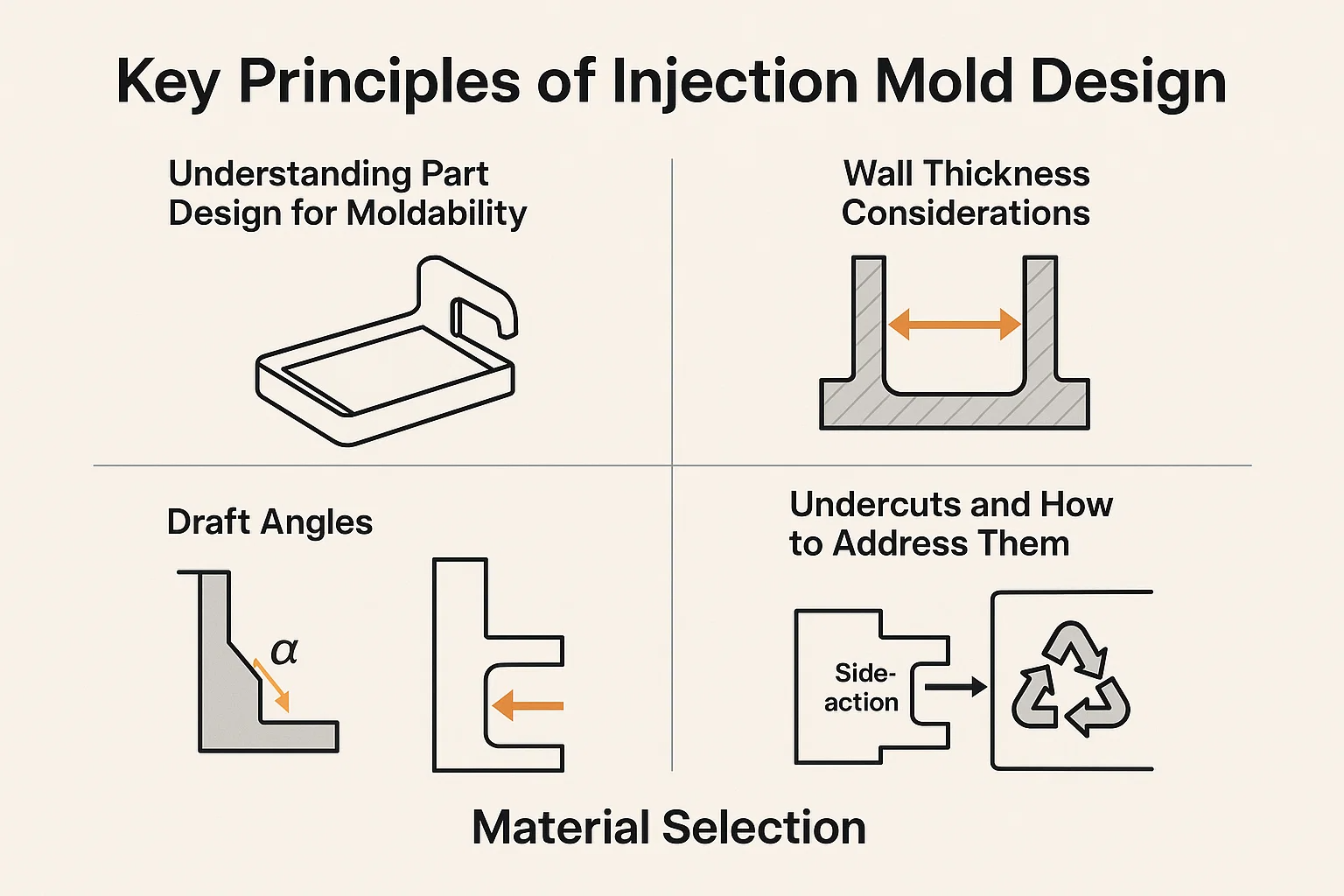 Key Principles of Injection Mold Design

Understanding Part Design for Moldability

Wall Thickness Considerations

Draft Angles

$\alpha$

Undercuts and How to Address Them

Side-action

Material Selection